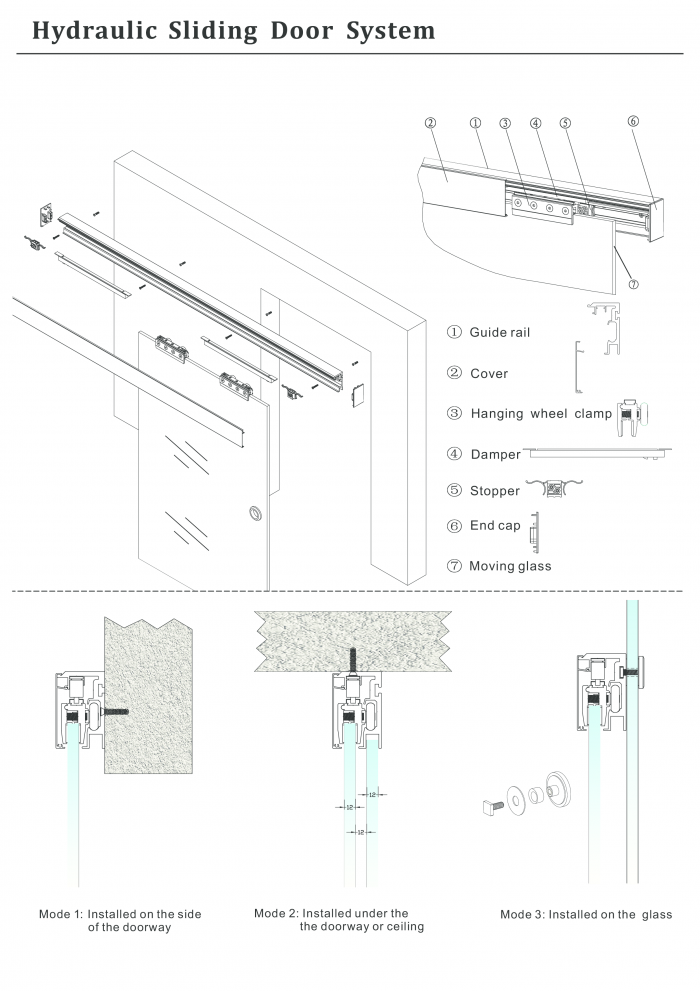 Hydraulic Sliding Door System

② ① ③ ④ ⑤ ⑥

⑦

① Guide rail

② Cover

③ Hanging wheel clamp

④ Damper

⑤ Stopper

⑥ End cap

⑦ Moving glass

12

12

12

Mode 1: Installed on the side of the doorway

Mode 2: Installed under the the doorway or ceiling

Mode 3: Installed on the glass